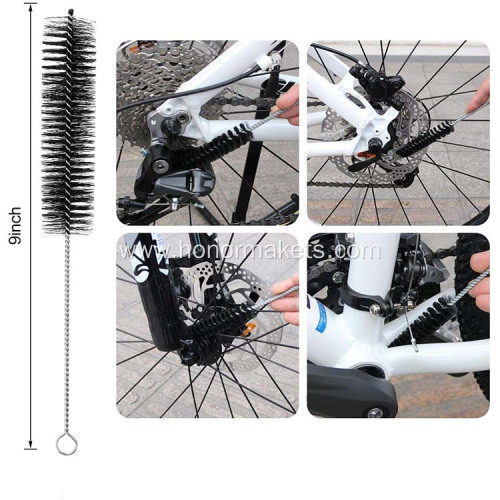 9inch

www.honormakets.com